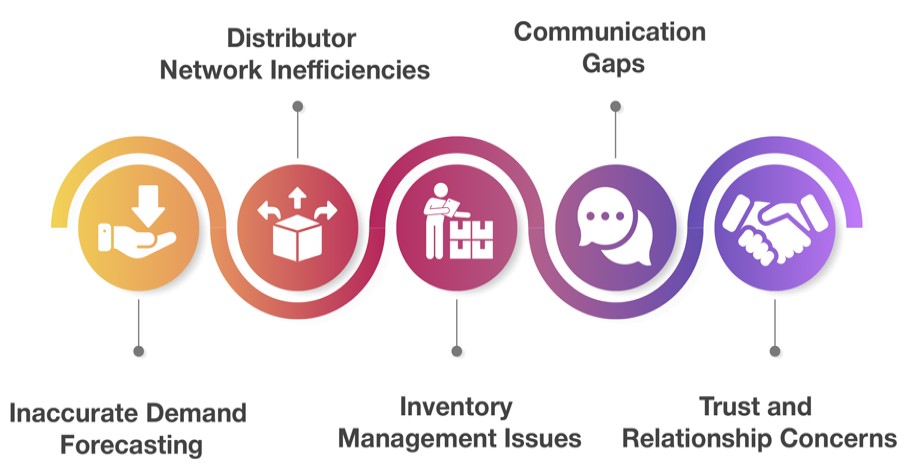 Distributor Network Inefficiencies

Communication Gaps

Inaccurate Demand Forecasting

Inventory Management Issues

Trust and Relationship Concerns